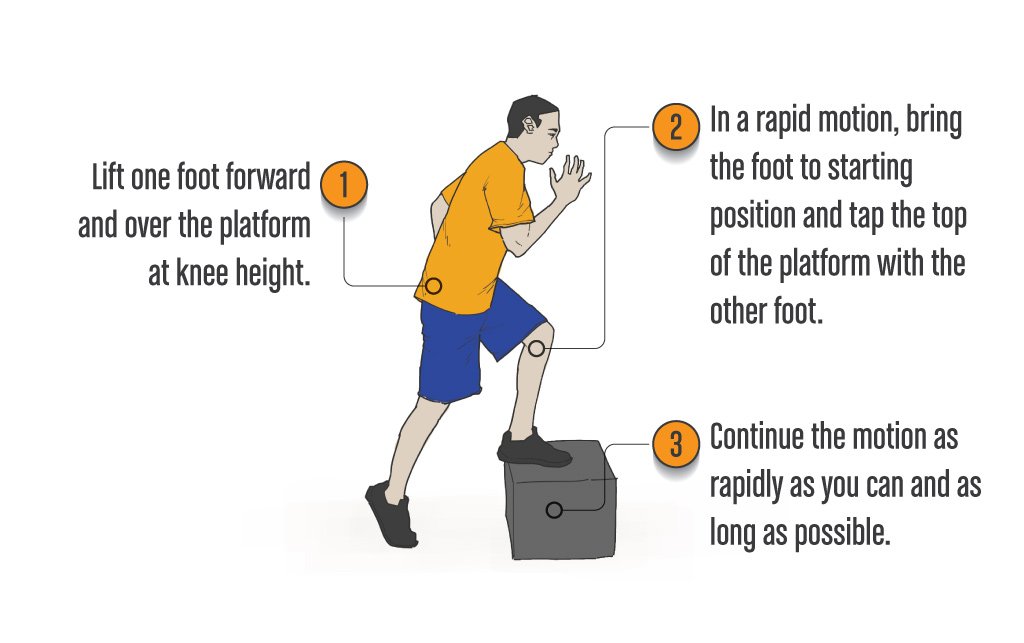 1 Lift one foot forward and over the platform at knee height.

2 In a rapid motion, bring the foot to starting position and tap the top of the platform with the other foot.

3 Continue the motion as rapidly as you can and as long as possible.