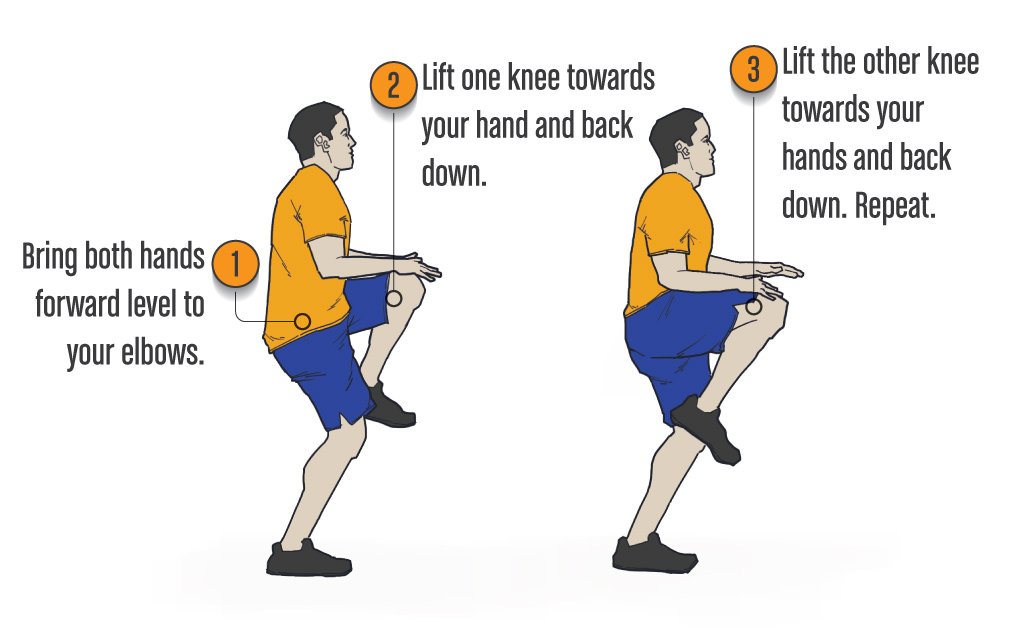 1 Bring both hands forward level to your elbows.

2 Lift one knee towards your hand and back down.

3 Lift the other knee towards your hands and back down. Repeat.