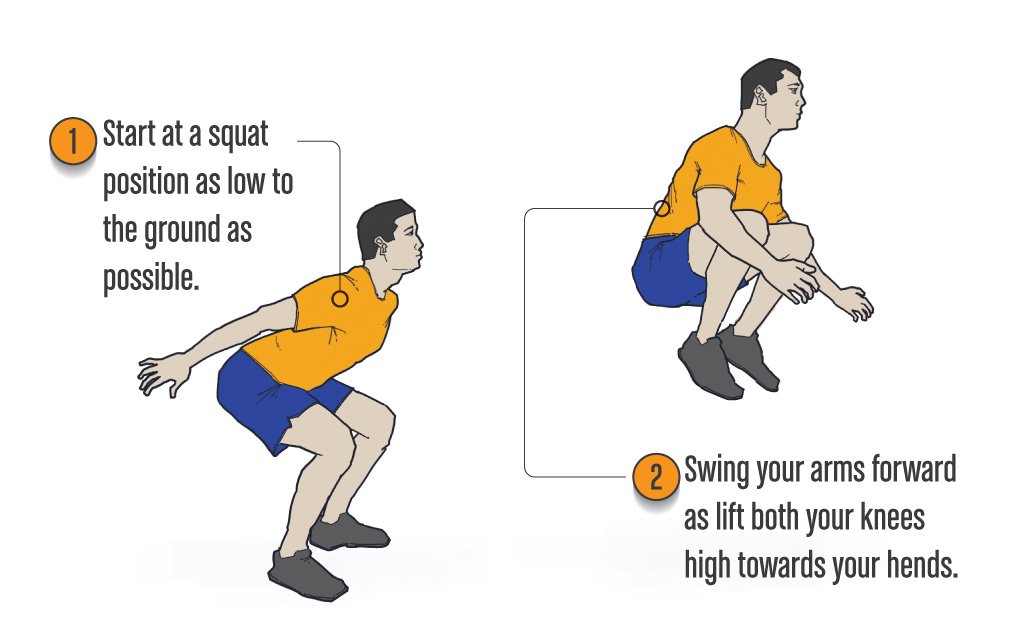 1 Start at a squat position as low to the ground as possible.

2 Swing your arms forward as lift both your knees high towards your hends.