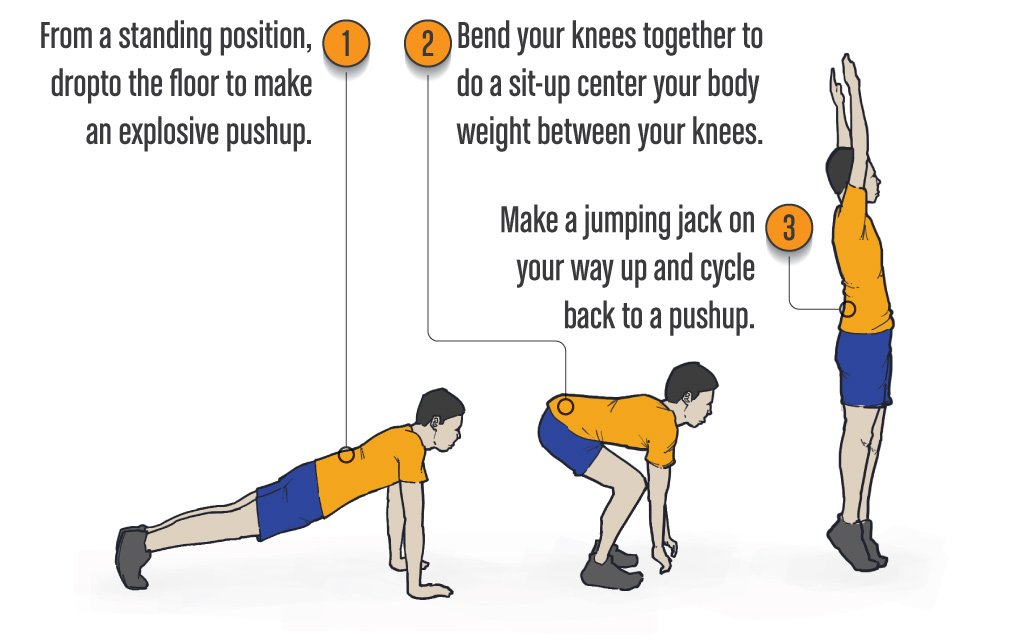 From a standing position, dropto the floor to make an explosive pushup.

1

2

Bend your knees together to do a sit-up center your body weight between your knees.

Make a jumping jack on your way up and cycle back to a pushup.

3